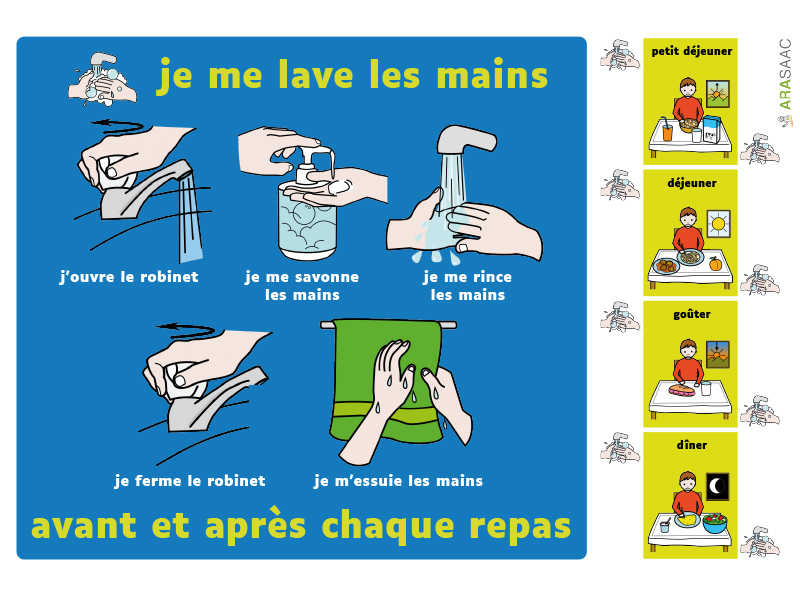 je me lave les mains

j'ouvre le robinet

je me savonne les mains

je me rince les mains

je ferme le robinet

je m'essuie les mains

avant et après chaque repas

petit déjeuner

déjeuner

goûter

dîner

ARASAAC